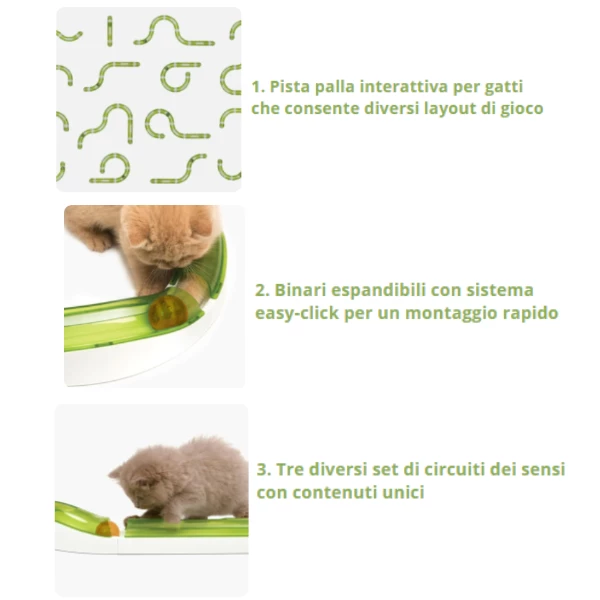 1. Pista palla interattiva per gatti che consente diversi layout di gioco

2. Binari espandibili con sistema easy-click per un montaggio rapido

3. Tre diversi set di circuiti dei sensi con contenuti unici