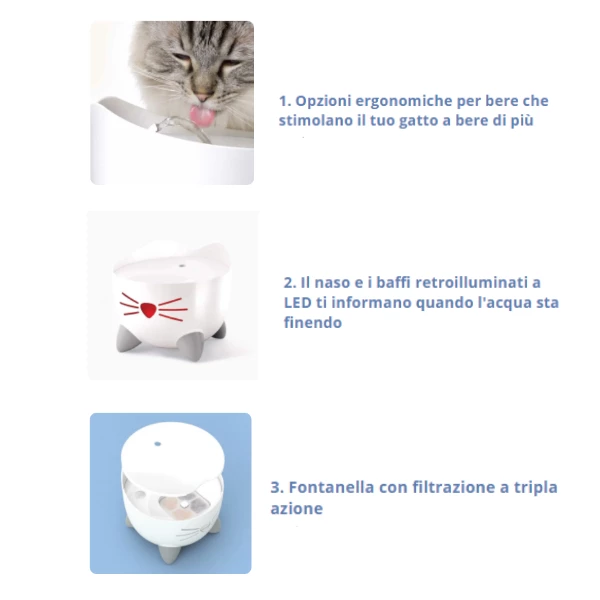 1. Opzioni ergonomiche per bere che stimolano il tuo gatto a bere di più

2. Il naso e i baffi retroilluminati a LED ti informano quando l'acqua sta finendo

3. Fontanella con filtrazione a tripla azione