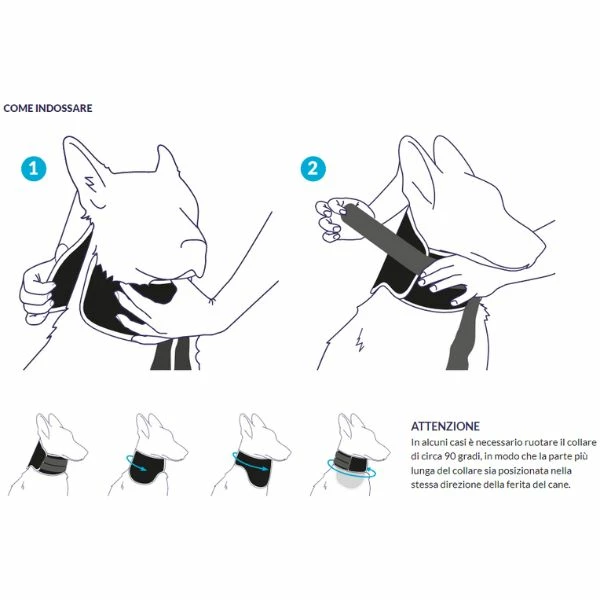 COME INDOSSARE

1

2

ATTENZIONE
In alcuni casi è necessario ruotare il collare di circa 90 gradi, in modo che la parte più lunga del collare sia posizionata nella stessa direzione della ferita del cane.