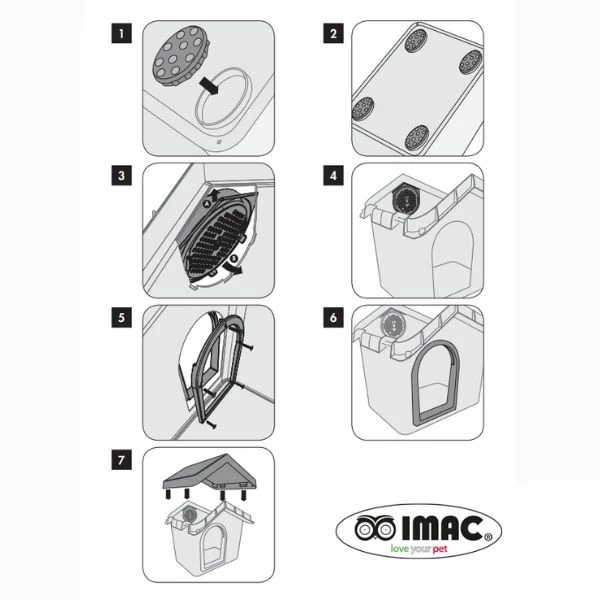 1

2

3

A

B

4

5

6

7

IMAC®
love your pet