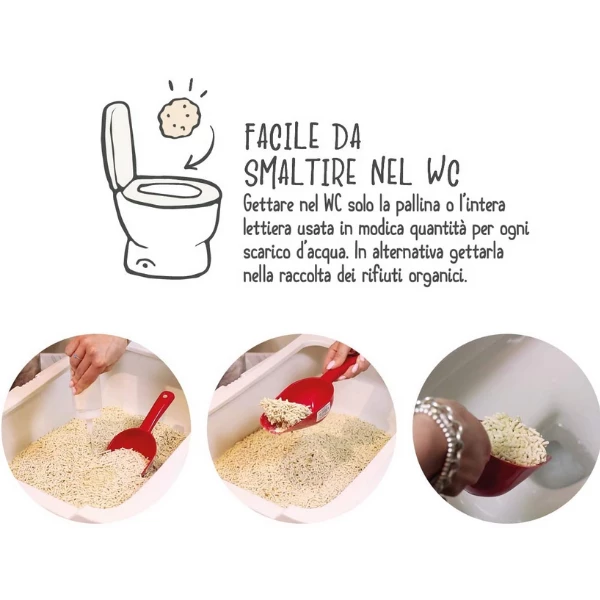 FACILE DA SMALTIRE NEL WC

Gettare nel WC solo la pallina o l'intera lettiera usata in modica quantità per ogni scarico d'acqua. In alternativa gettarla nella raccolta dei rifiuti organici.